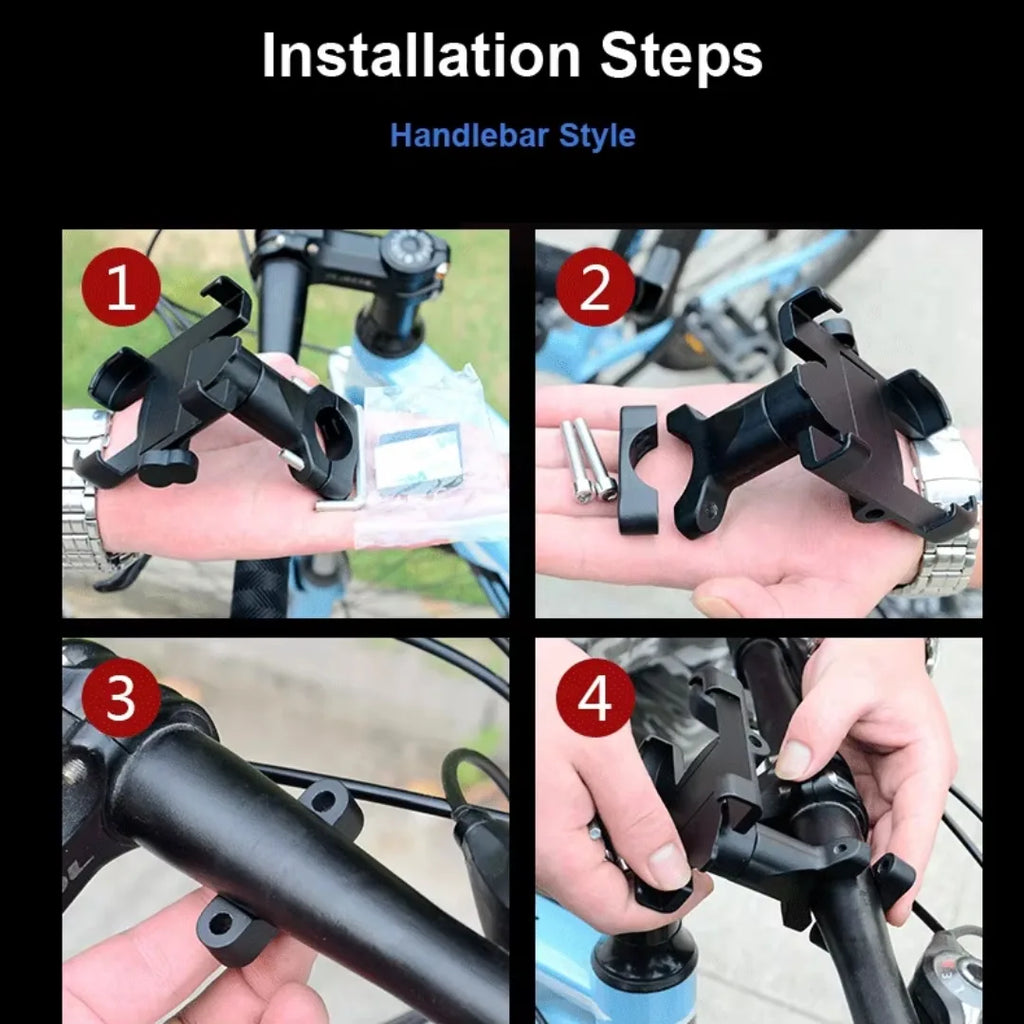 Installation Steps

Handlebar Style

1

2

3

4